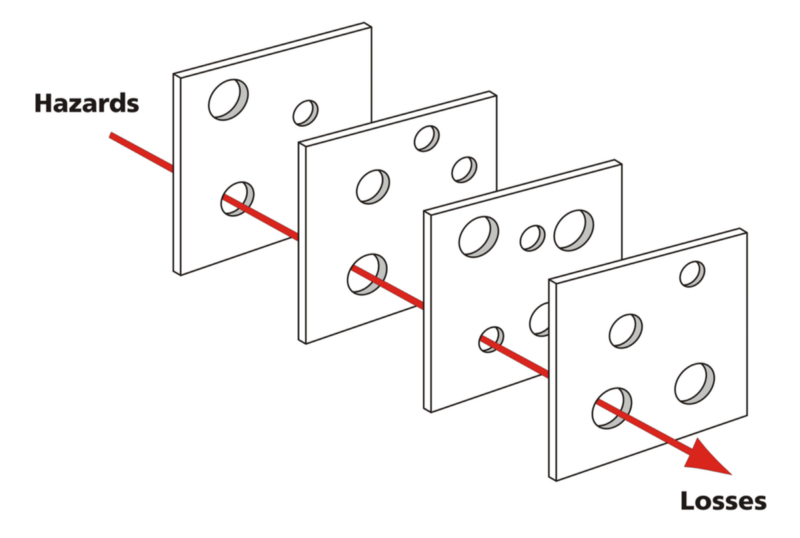 Hazards

Losses